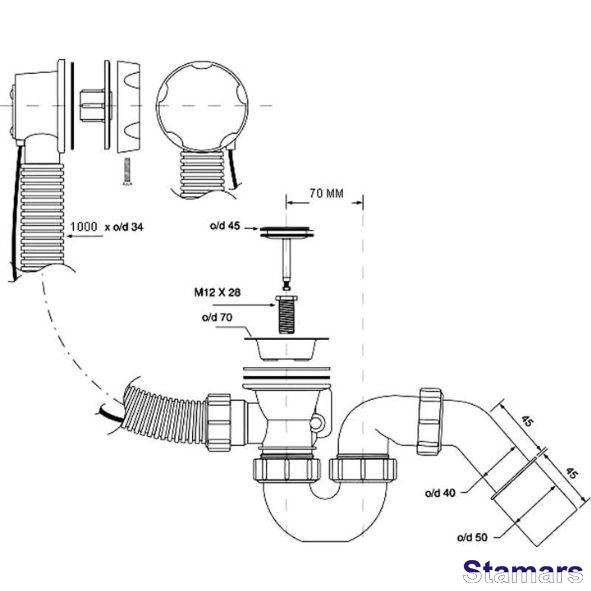 70 MM

1000 x o/d 34

o/d 45

M12 X 28

o/d 70

45

45

o/d 40

o/d 50

Stamars