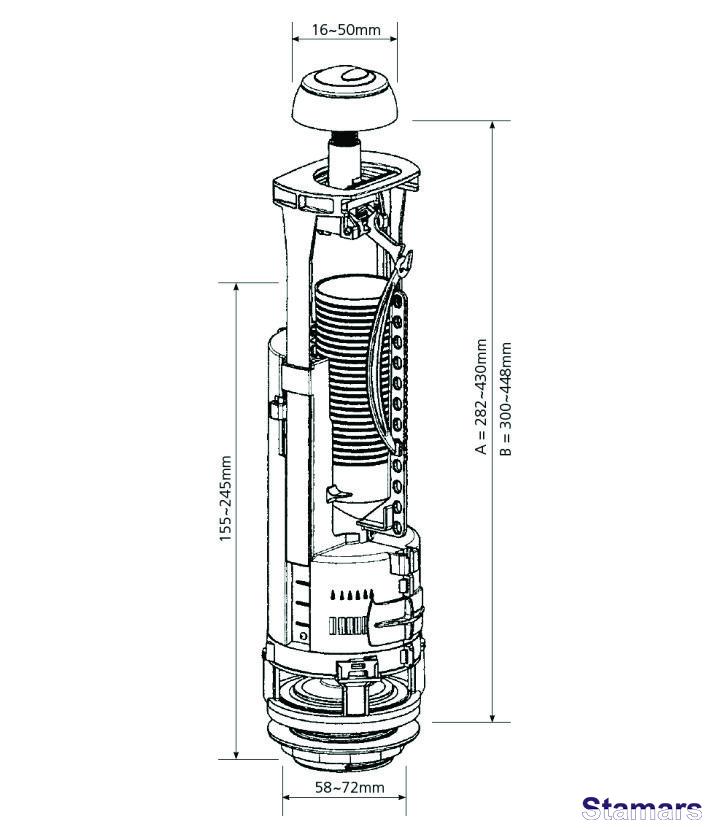 16~50mm

155~245mm

A = 282~430mm
B = 300~448mm

58~72mm

Stamars