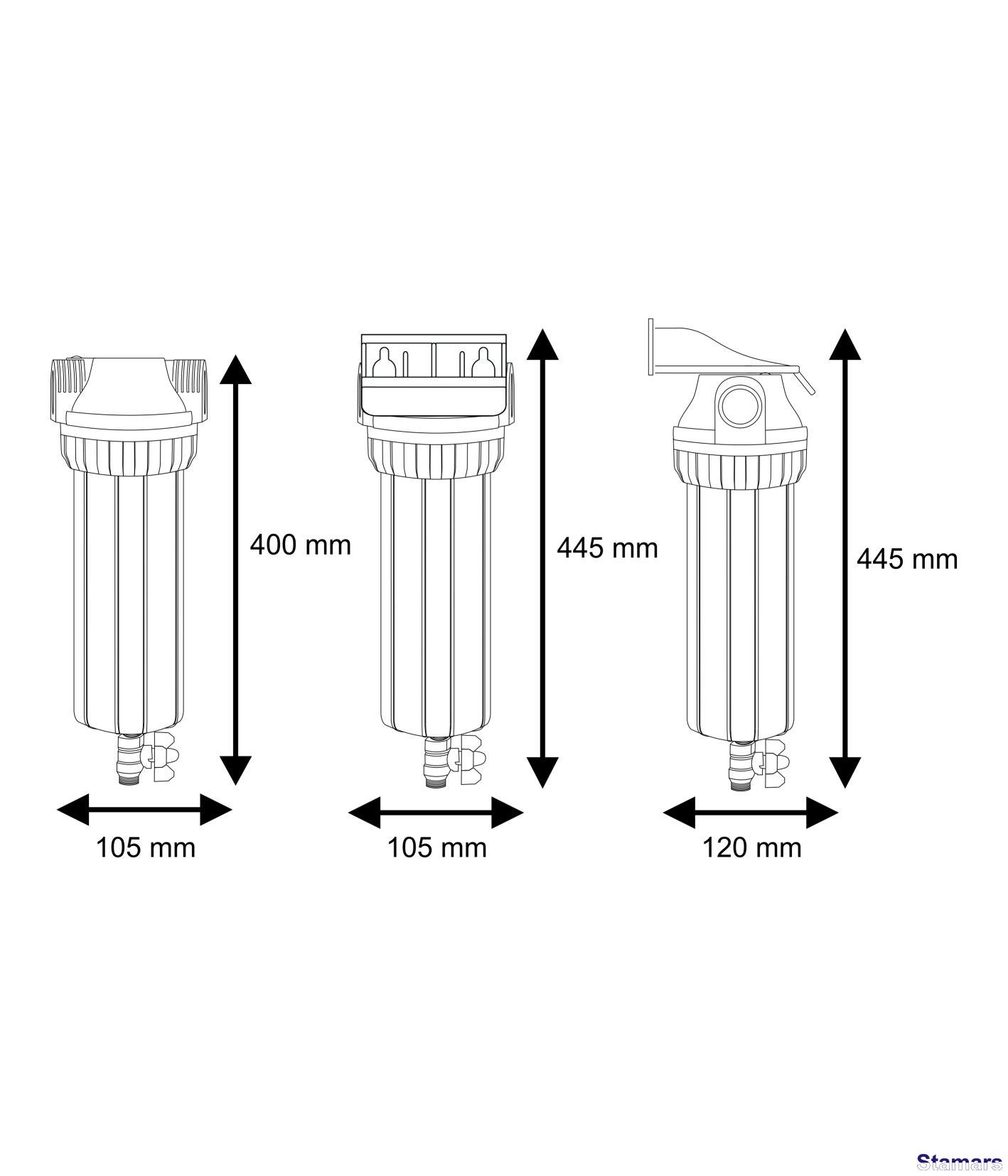 400 mm

445 mm

445 mm

105 mm

105 mm

120 mm

Stamars